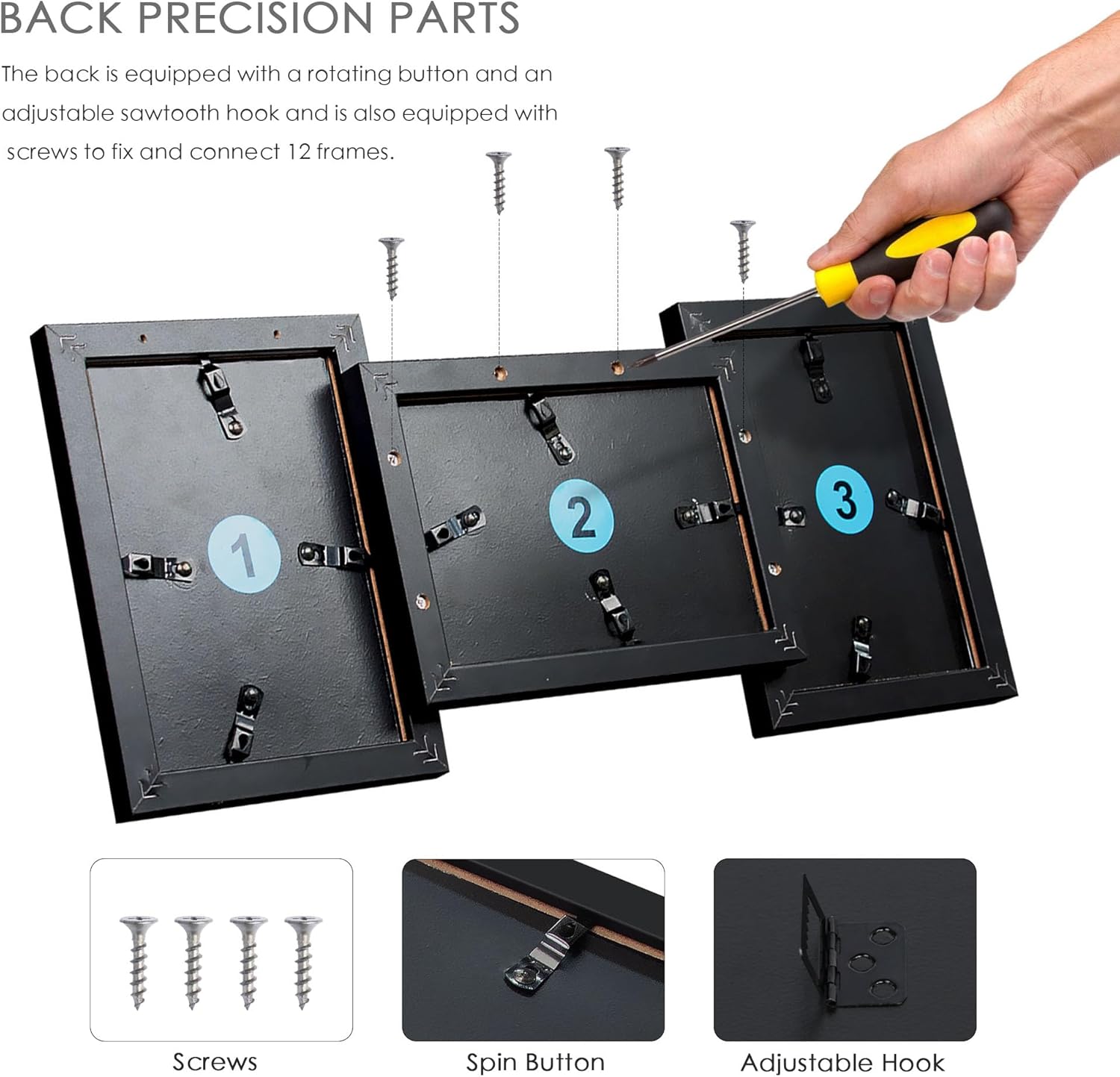 BACK PRECISION PARTS

The back is equipped with a rotating button and an adjustable sawtooth hook and is also equipped with screws to fix and connect 12 frames.

1

2

3

Screws

Spin Button

Adjustable Hook