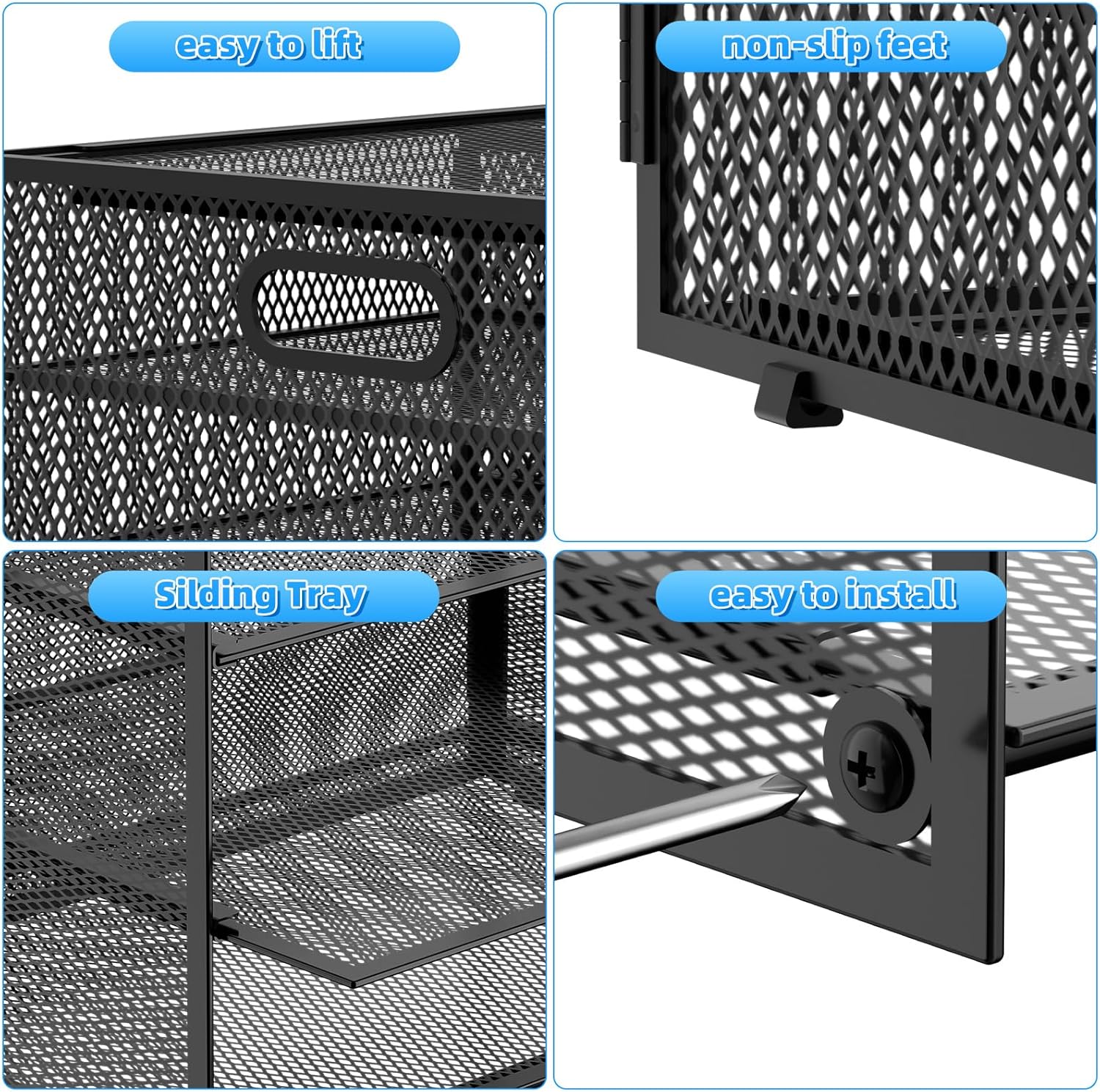 easy to lift

non-slip feet

Silding Tray

easy to install